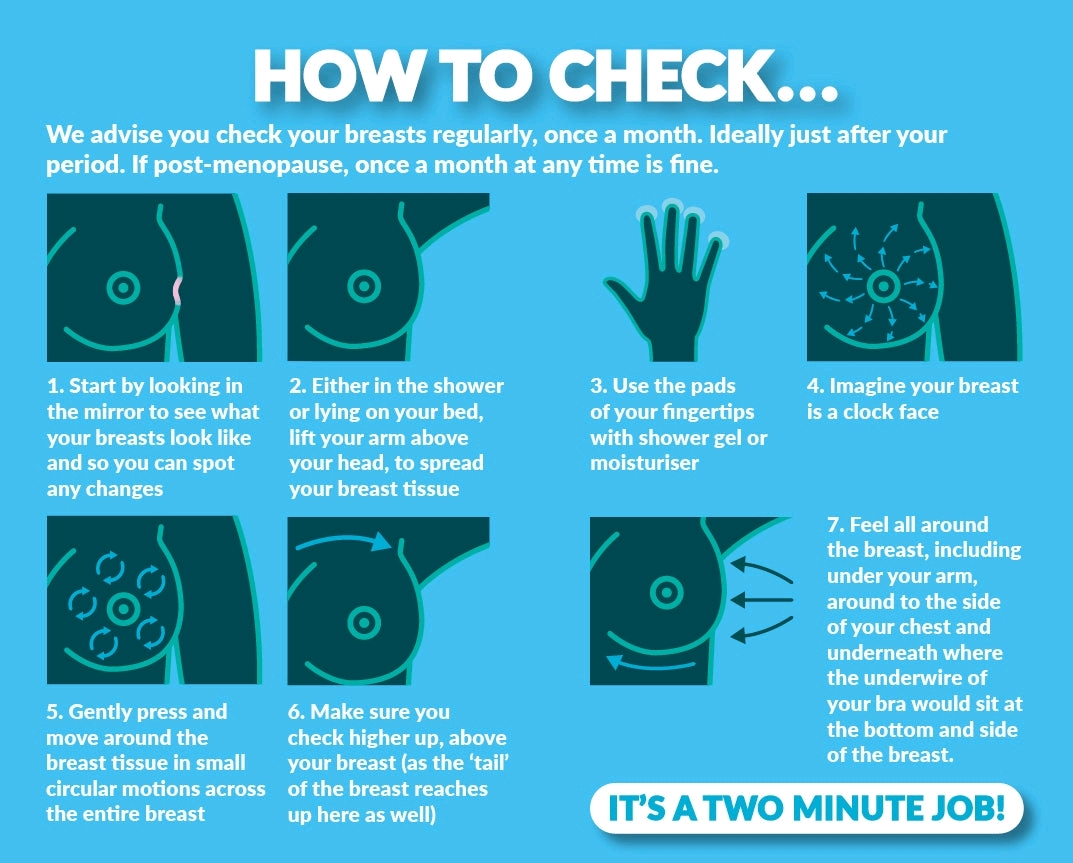 HOW TO CHECK...

We advise you check your breasts regularly, once a month. Ideally just after your period. If post-menopause, once a month at any time is fine.

1. Start by looking in the mirror to see what your breasts look like and so you can spot any changes

2. Either in the shower or lying on your bed, lift your arm above your head, to spread your breast tissue

3. Use the pads of your fingertips with shower gel or moisturiser

4. Imagine your breast is a clock face

5. Gently press and move around the breast tissue in small circular motions across the entire breast

6. Make sure you check higher up, above your breast (as the 'tail' of the breast reaches up here as well)

7. Feel all around the breast, including under your arm, around to the side of your chest and underneath where the underwire of your bra would sit at the bottom and side of the breast.

IT'S A TWO MINUTE JOB!